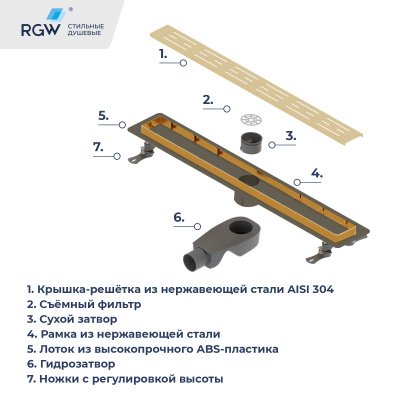 RGW® СТИЛЬНЫЕ ДУШЕВЫЕ

1.

2.

5.

3.

7.

4.

6.

1. Крышка-решётка из нержавеющей стали AISI 304
2. Съёмный фильтр
3. Сухой затвор
4. Рамка из нержавеющей стали
5. Лоток из высокопрочного ABS-пластика
6. Гидрозатвор
7. Ножки с регулировкой высоты